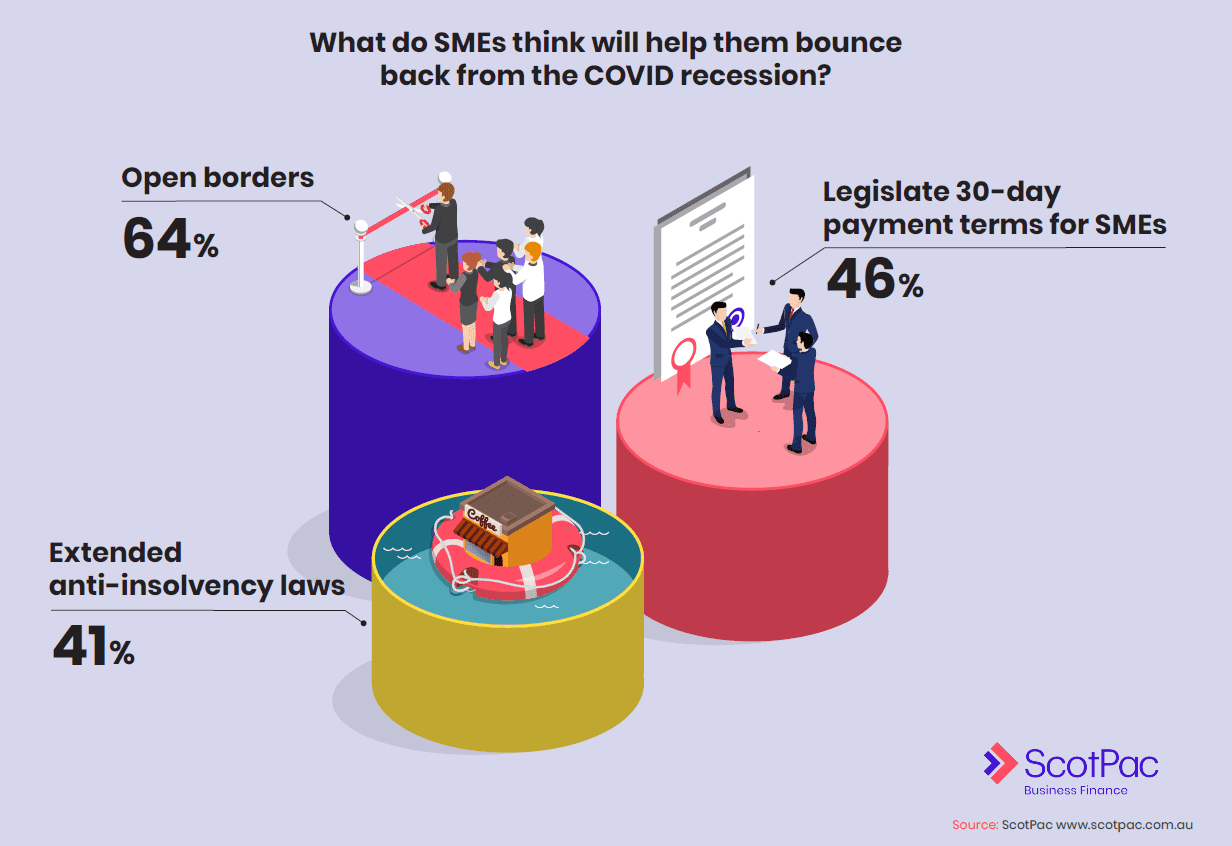 What do SMEs think will help them bounce back from the COVID recession?

Open borders
64%

Legislate 30-day payment terms for SMEs
46%

Coffee

Extended anti-insolvency laws
41%

ScotPac
Business Finance

Source: ScotPac www.scotpac.com.au